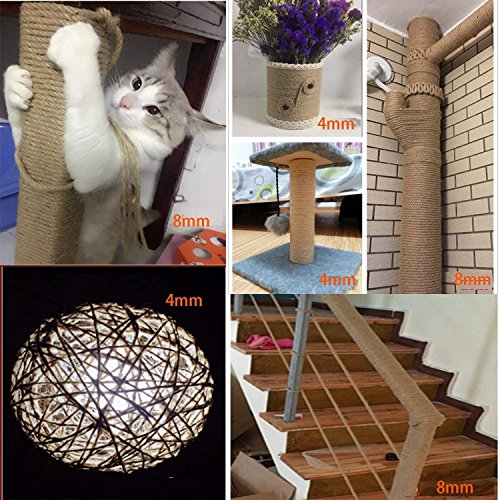 8mm

4mm

4mm

8mm

4mm

8mm