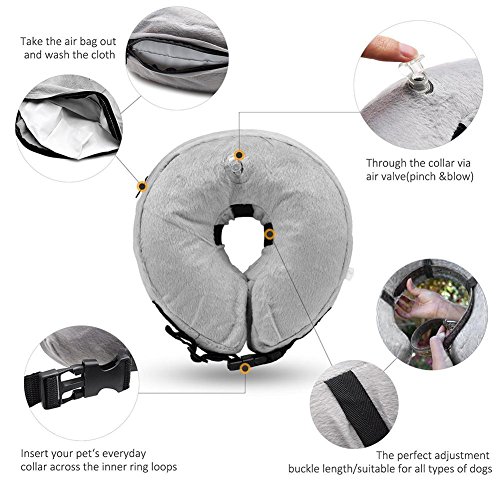 Take the air bag out and wash the cloth

Through the collar via air valve(pinch &blow)

Insert your pet's everyday collar across the inner ring loops

The perfect adjustment buckle length/suitable for all types of dogs