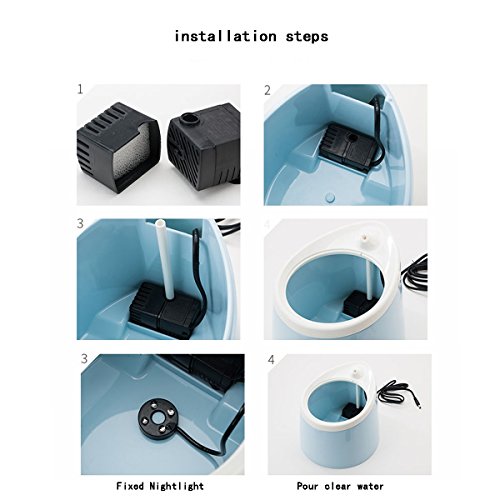 installation steps

1

2

3

4

3

4

Fixed Nightlight

Pour clear water